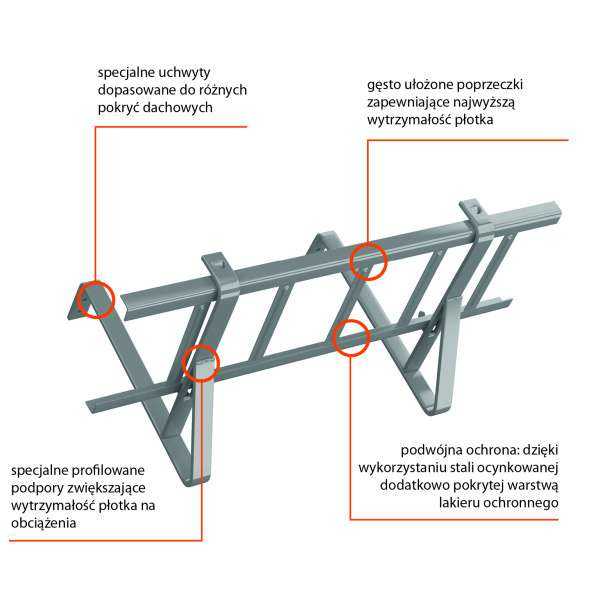 specjalne uchwyty dopasowane do różnych pokryć dachowych

gęsto ułożone poprzeczki zapewniające najwyższą wytrzymałość płotka

specjalne profilowane podpory zwiększające wytrzymałość płotka na obciążenia

podwójna ochrona: dzięki wykorzystaniu stali ocynkowanej dodatkowo pokrytej warstwą lakieru ochronnego